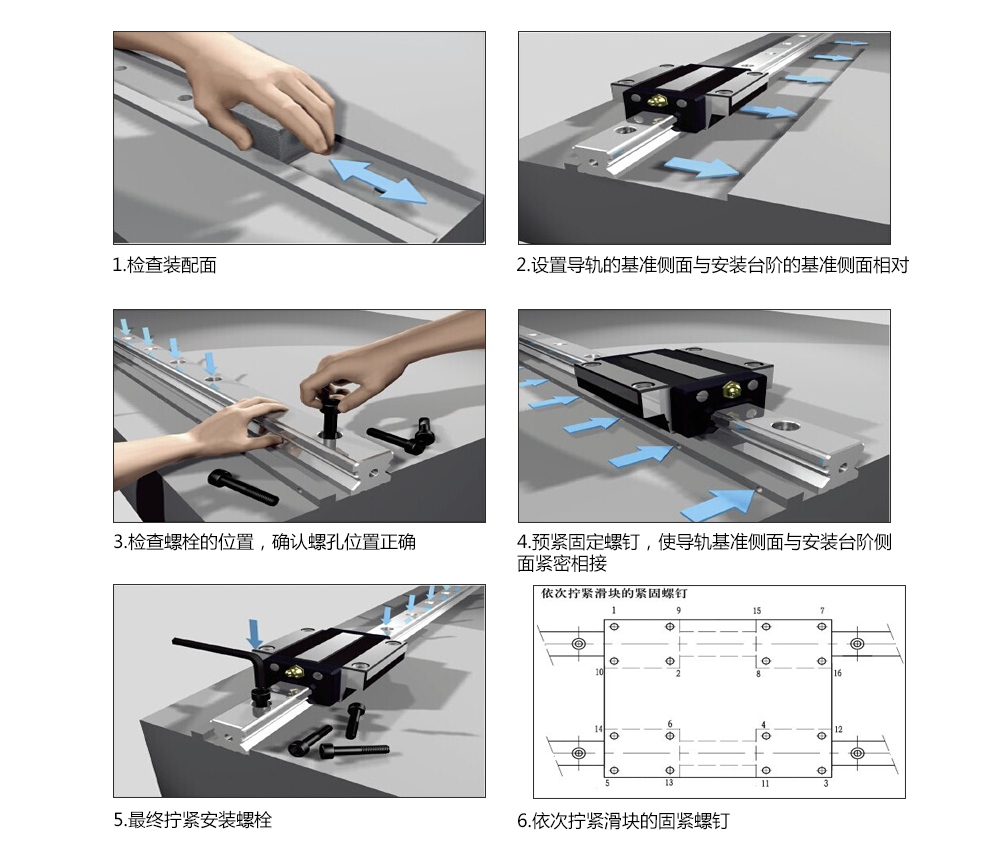 1.检查装配面

2.设置导轨的基准侧面与安装台阶的基准侧面相对

3.检查螺栓的位置，确认螺孔位置正确

4.预紧固定螺钉，使导轨基准侧面与安装台阶侧面紧密相接

5.最终拧紧安装螺栓

依次拧紧滑块的紧固螺钉

1 9 15 7

10 2 8 16

14 6 4 12

5 13 11 3

6.依次拧紧滑块的固紧螺钉